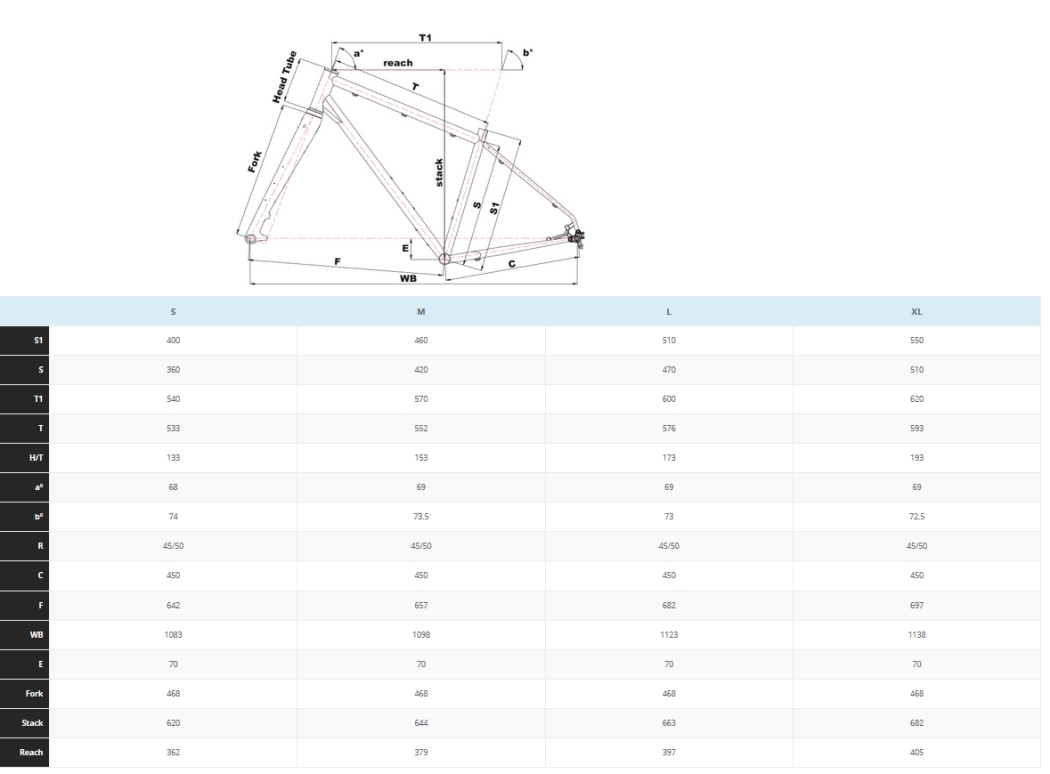 T1
a°
b°
reach
Head Tube
T
Fork
stack
S
S1
E
F
C
WB

| | S | M | L | XL |
|---|---|---|---|---|
| S1 | 400 | 460 | 510 | 550 |
| S | 360 | 420 | 470 | 510 |
| T1 | 540 | 570 | 600 | 620 |
| T | 533 | 552 | 576 | 593 |
| H/T | 133 | 153 | 173 | 193 |
| a° | 68 | 69 | 69 | 69 |
| b° | 74 | 73.5 | 73 | 72.5 |
| R | 45/50 | 45/50 | 45/50 | 45/50 |
| C | 450 | 450 | 450 | 450 |
| F | 642 | 657 | 682 | 697 |
| WB | 1083 | 1098 | 1123 | 1138 |
| E | 70 | 70 | 70 | 70 |
| Fork | 468 | 468 | 468 | 468 |
| Stack | 620 | 644 | 663 | 682 |
| Reach | 362 | 379 | 397 | 405 |